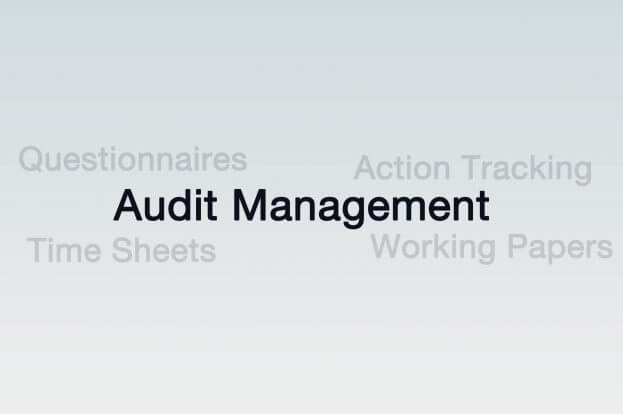 Questionnaires
Action Tracking
Audit Management
Time Sheets
Working Papers